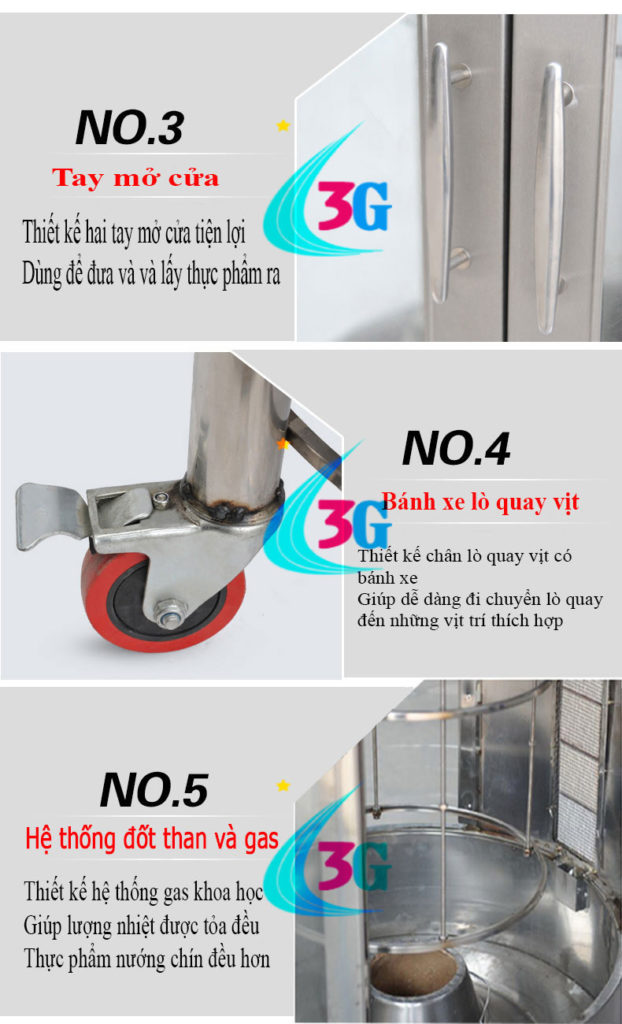 NO.3

Tay mở cửa

3G

Thiết kế hai tay mở cửa tiện lợi
Dùng để đưa và và lấy thực phẩm ra

NO.4

Bánh xe lò quay vịt

3G

Thiết kế chân lò quay vịt có bánh xe
Giúp dễ dàng đi chuyển lò quay đến những vịt trí thích hợp

NO.5

Hệ thống đốt than và gas

3G

Thiết kế hệ thống gas khoa học
Giúp lượng nhiệt được tỏa đều
Thực phẩm nướng chín đều hơn